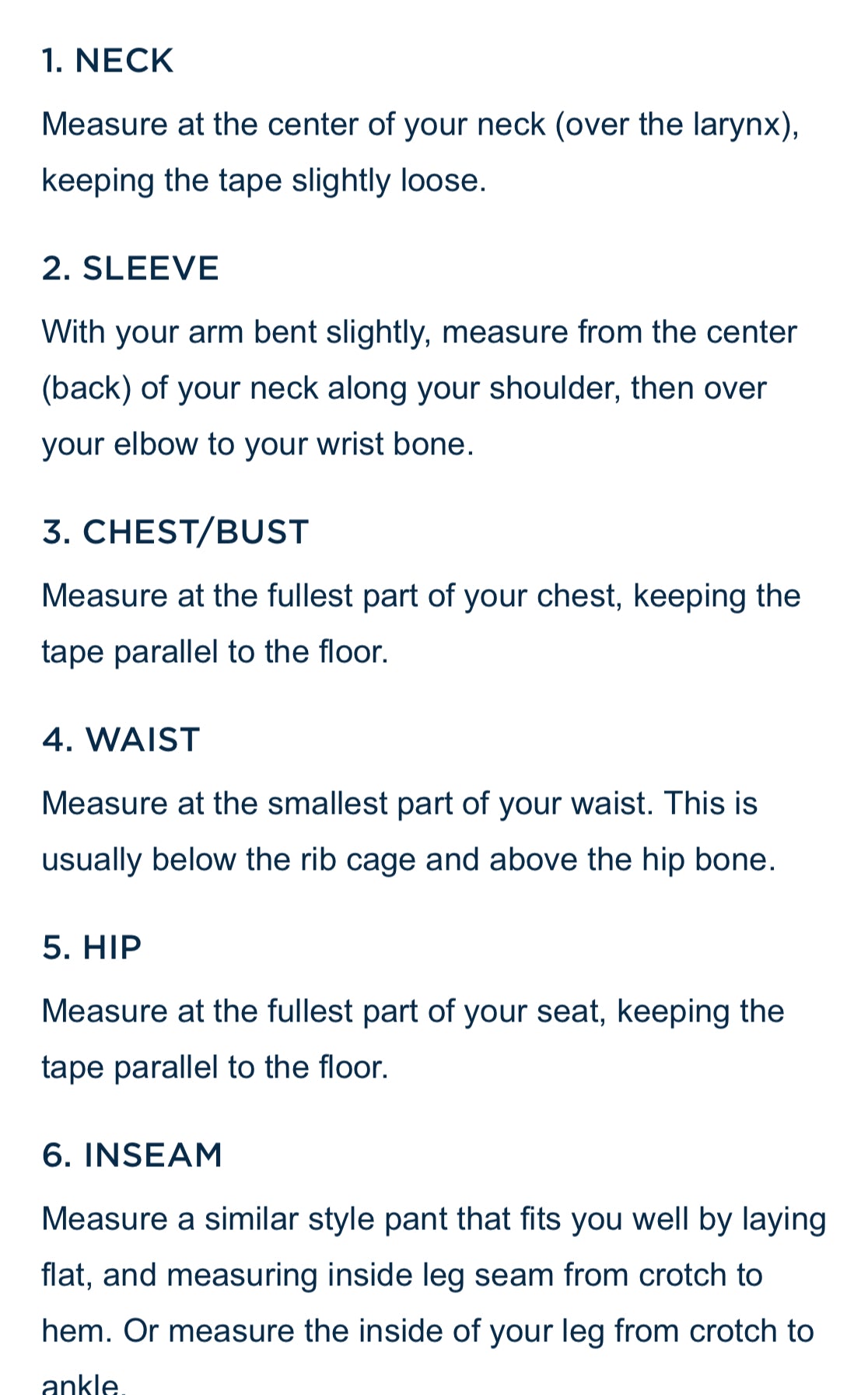 1. NECK

Measure at the center of your neck (over the larynx), keeping the tape slightly loose.

2. SLEEVE

With your arm bent slightly, measure from the center (back) of your neck along your shoulder, then over your elbow to your wrist bone.

3. CHEST/BUST

Measure at the fullest part of your chest, keeping the tape parallel to the floor.

4. WAIST

Measure at the smallest part of your waist. This is usually below the rib cage and above the hip bone.

5. HIP

Measure at the fullest part of your seat, keeping the tape parallel to the floor.

6. INSEAM

Measure a similar style pant that fits you well by laying flat, and measuring inside leg seam from crotch to hem. Or measure the inside of your leg from crotch to ankle.