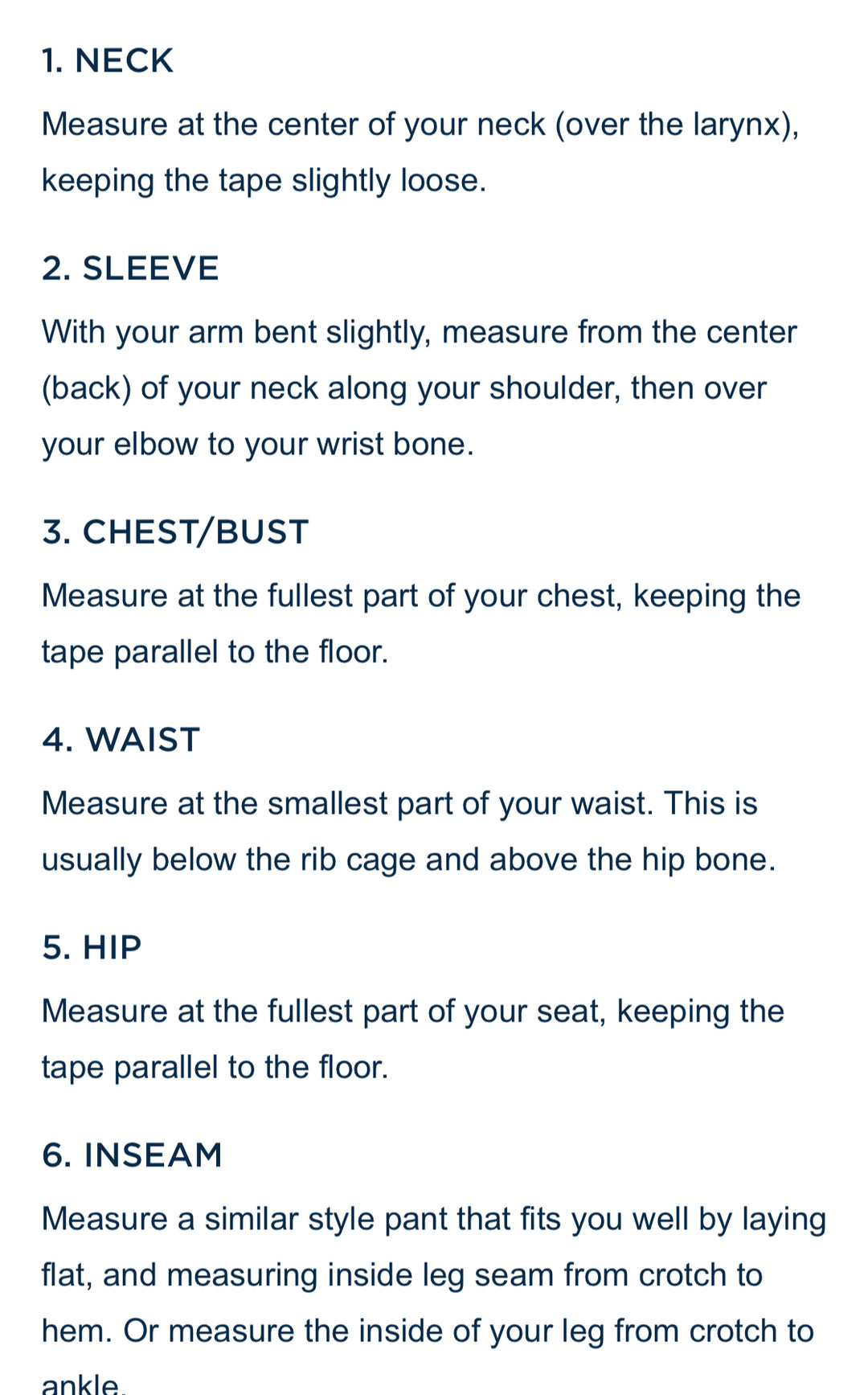 1. NECK

Measure at the center of your neck (over the larynx), keeping the tape slightly loose.

2. SLEEVE

With your arm bent slightly, measure from the center (back) of your neck along your shoulder, then over your elbow to your wrist bone.

3. CHEST/BUST

Measure at the fullest part of your chest, keeping the tape parallel to the floor.

4. WAIST

Measure at the smallest part of your waist. This is usually below the rib cage and above the hip bone.

5. HIP

Measure at the fullest part of your seat, keeping the tape parallel to the floor.

6. INSEAM

Measure a similar style pant that fits you well by laying flat, and measuring inside leg seam from crotch to hem. Or measure the inside of your leg from crotch to ankle.